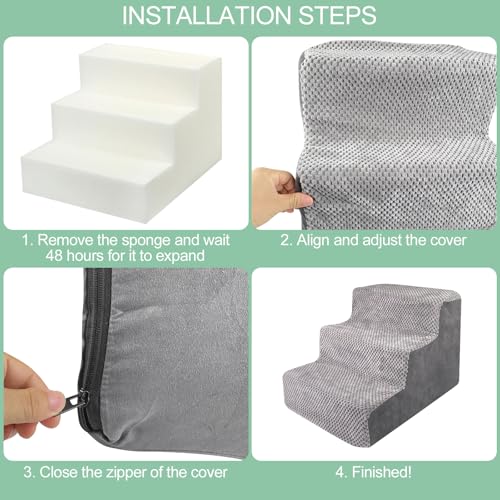 INSTALLATION STEPS

1. Remove the sponge and wait 48 hours for it to expand

2. Align and adjust the cover

3. Close the zipper of the cover

4. Finished!