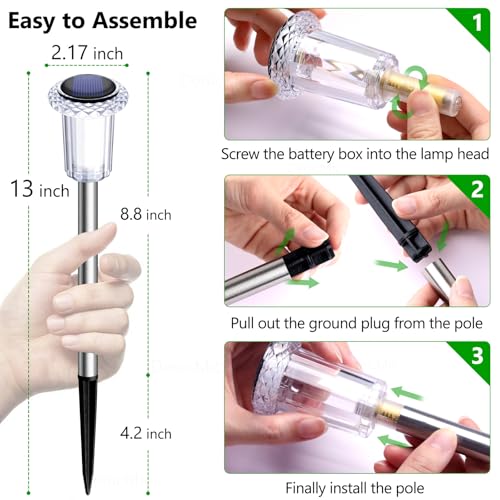 Easy to Assemble

2.17 inch

13 inch

8.8 inch

4.2 inch

1

Screw the battery box into the lamp head

2

Pull out the ground plug from the pole

3

Finally install the pole