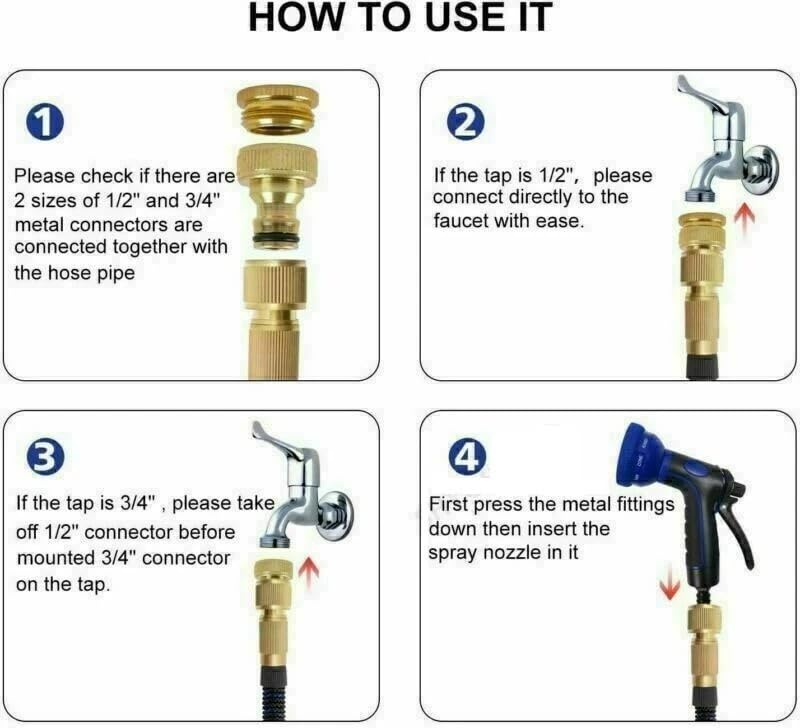 HOW TO USE IT

1

Please check if there are 2 sizes of 1/2" and 3/4" metal connectors are connected together with the hose pipe

2

If the tap is 1/2", please connect directly to the faucet with ease.

3

If the tap is 3/4" , please take off 1/2" connector before mounted 3/4" connector on the tap.

4

First press the metal fittings down then insert the spray nozzle in it