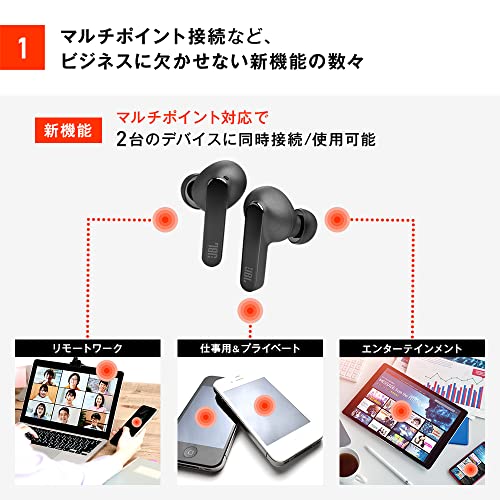 1

マルチポイント接続など、
ビジネスに欠かせない新機能の数々

新機能

マルチポイント対応で
2台のデバイスに同時接続/使用可能

JBL

JBL

リモートワーク

仕事用&プライベート

エンターテインメント