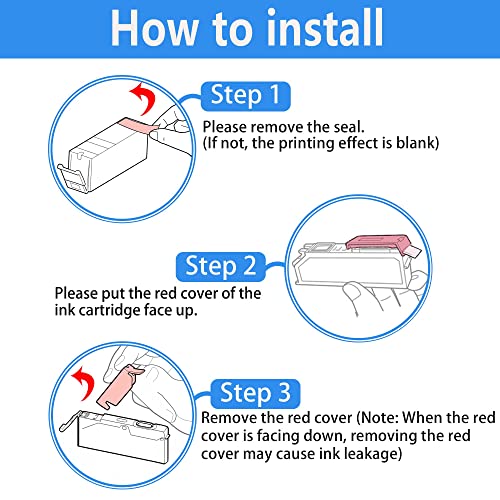 How to install

Step 1

Please remove the seal.
(If not, the printing effect is blank)

Step 2

Please put the red cover of the ink cartridge face up.

Step 3

Remove the red cover (Note: When the red cover is facing down, removing the red cover may cause ink leakage)