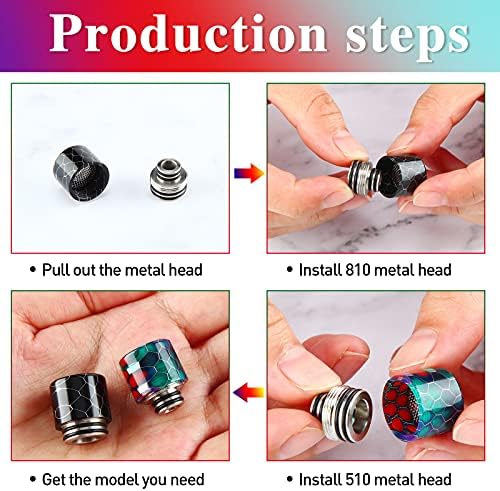 Production steps

• Pull out the metal head

• Install 810 metal head

• Get the model you need

• Install 510 metal head