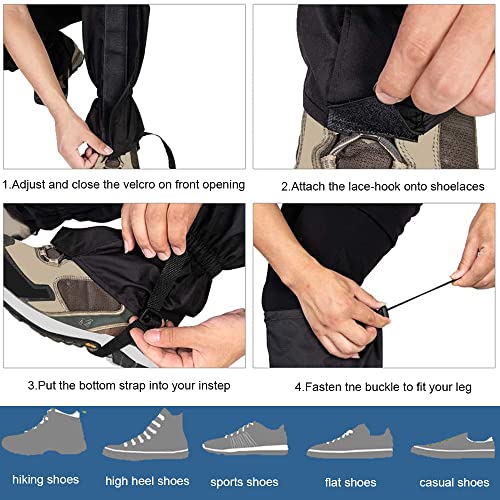 1.Adjust and close the velcro on front opening

2.Attach the lace-hook onto shoelaces

3.Put the bottom strap into your instep

4.Fasten tne buckle to fit your leg

hiking shoes

high heel shoes

sports shoes

flat shoes

casual shoes