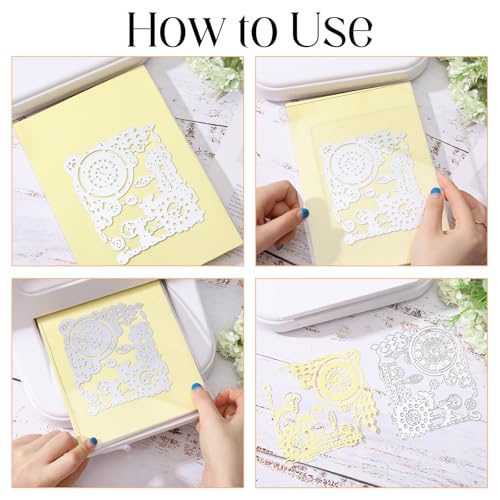 How to Use