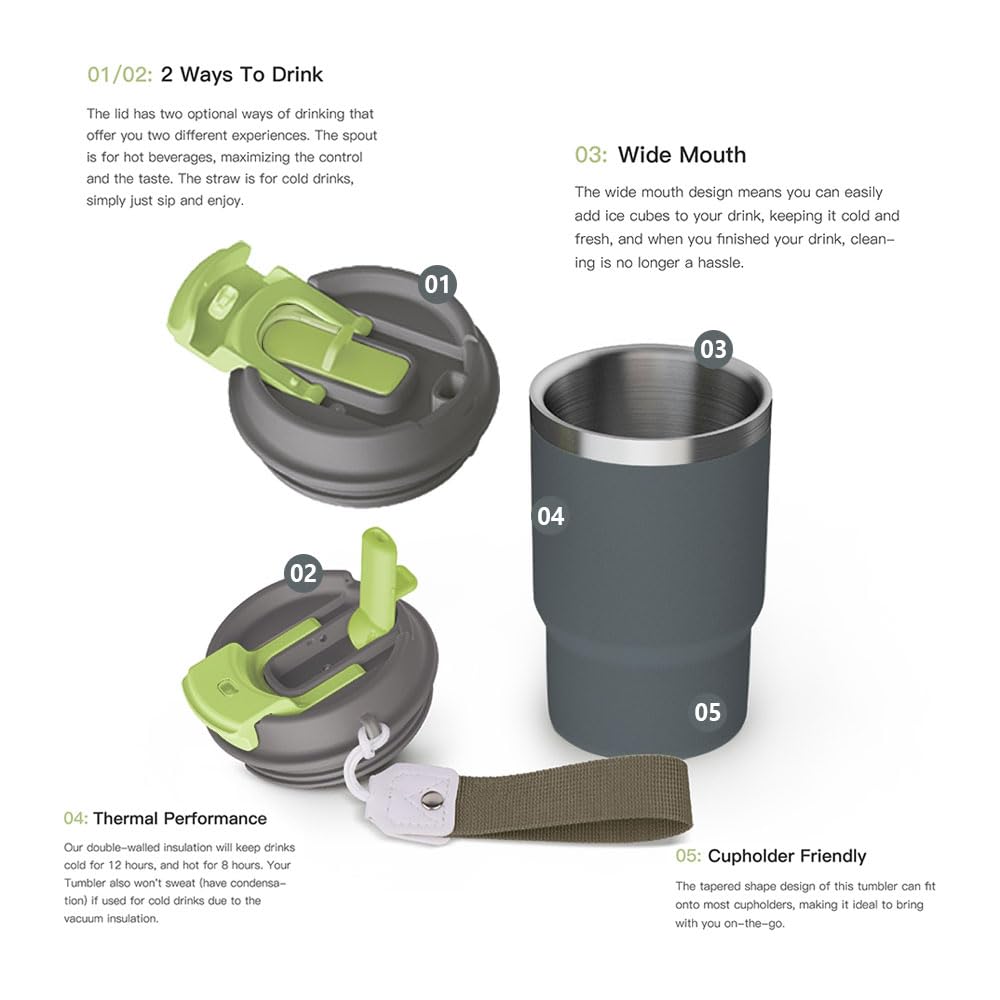 01/02: 2 Ways To Drink

The lid has two optional ways of drinking that offer you two different experiences. The spout is for hot beverages, maximizing the control and the taste. The straw is for cold drinks, simply just sip and enjoy.

03: Wide Mouth

The wide mouth design means you can easily add ice cubes to your drink, keeping it cold and fresh, and when you finished your drink, cleaning is no longer a hassle.

01

03

04

02

05

04: Thermal Performance

Our double-walled insulation will keep drinks cold for 12 hours, and hot for 8 hours. Your Tumbler also won't sweat (have condensation) if used for cold drinks due to the vacuum insulation.

05: Cupholder Friendly

The tapered shape design of this tumbler can fit onto most cupholders, making it ideal to bring with you on-the-go.