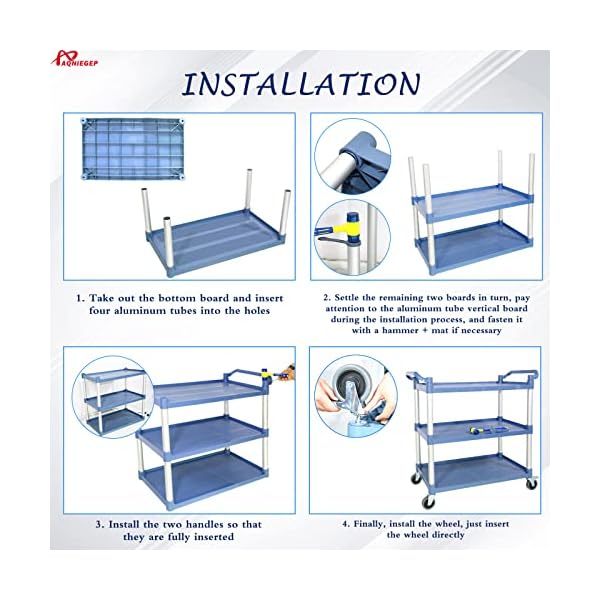 AQNIEGEP

INSTALLATION

1. Take out the bottom board and insert four aluminum tubes into the holes

2. Settle the remaining two boards in turn, pay attention to the aluminum tube vertical board during the installation process, and fasten it with a hammer + mat if necessary

3. Install the two handles so that they are fully inserted

4. Finally, install the wheel, just insert the wheel directly