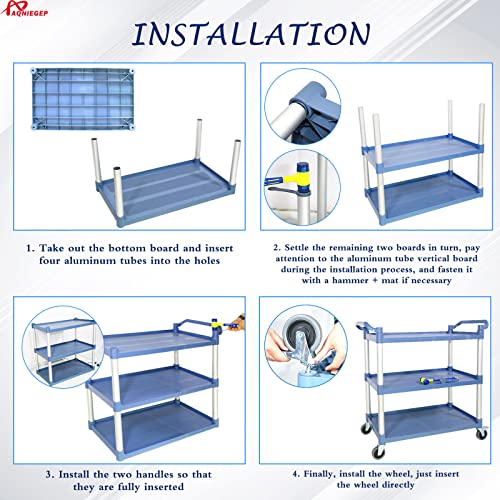 AQNIEGEP

INSTALLATION

1. Take out the bottom board and insert four aluminum tubes into the holes

2. Settle the remaining two boards in turn, pay attention to the aluminum tube vertical board during the installation process, and fasten it with a hammer + mat if necessary

3. Install the two handles so that they are fully inserted

4. Finally, install the wheel, just insert the wheel directly