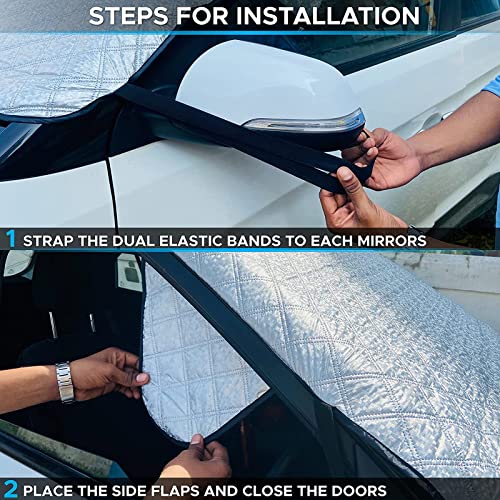 STEPS FOR INSTALLATION

1 STRAP THE DUAL ELASTIC BANDS TO EACH MIRRORS

2 PLACE THE SIDE FLAPS AND CLOSE THE DOORS