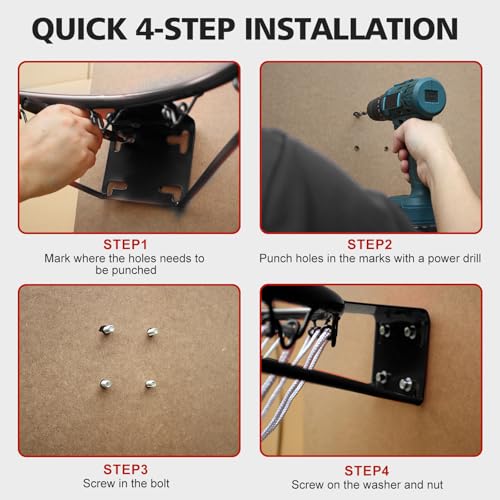 QUICK 4-STEP INSTALLATION

STEP1
Mark where the holes needs to be punched

STEP2
Punch holes in the marks with a power drill

STEP3
Screw in the bolt

STEP4
Screw on the washer and nut