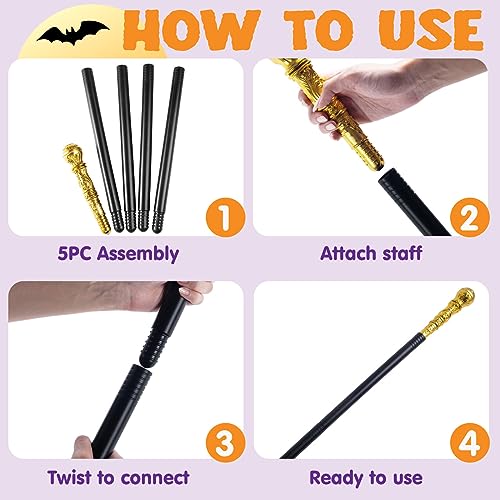 HOW TO USE

1

5PC Assembly

2

Attach staff

3

Twist to connect

4

Ready to use