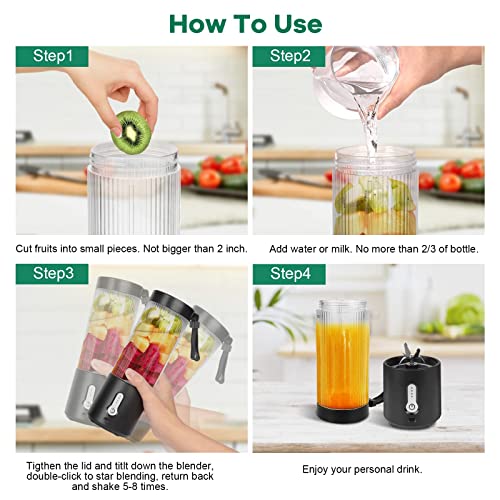 How To Use

Step1

Cut fruits into small pieces. Not bigger than 2 inch.

Step2

Add water or milk. No more than 2/3 of bottle.

Step3

Tigthen the lid and titlt down the blender, double-click to star blending, return back and shake 5-8 times.

Step4

Enjoy your personal drink.