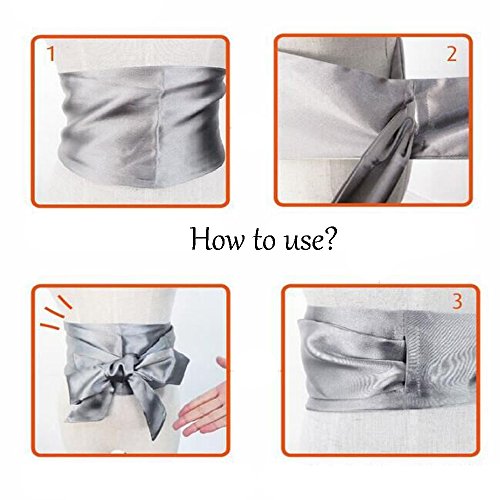 1

2

How to use?

3