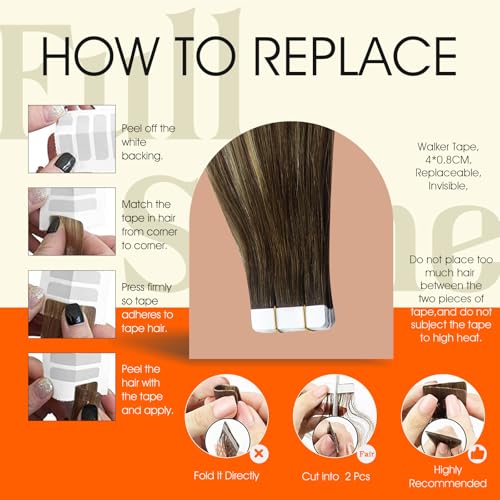 Full Shine

HOW TO REPLACE

Peel off the white backing.

Match the tape in hair from corner to corner.

Press firmly so tape adheres to tape hair.

Peel the hair with the tape and apply.

Walker Tape, 4*0.8CM, Replaceable, Invisible,

Do not place too much hair between the two pieces of tape,and do not subject the tape to high heat.

Fold It Directly

Fair

Cut into 2 Pcs

Highly Recommended