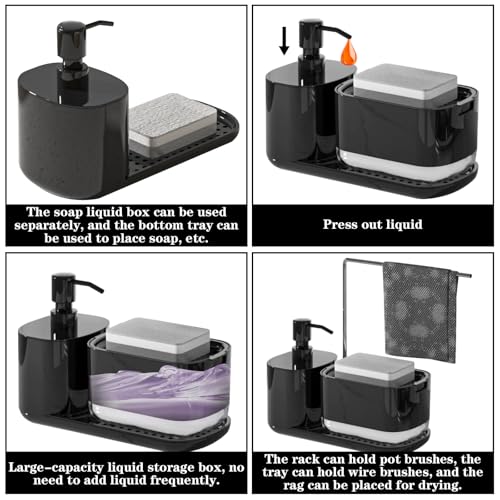 The soap liquid box can be used separately, and the bottom tray can be used to place soap, etc.

Press out liquid

Large-capacity liquid storage box, no need to add liquid frequently.

The rack can hold pot brushes, the tray can hold wire brushes, and the rag can be placed for drying.