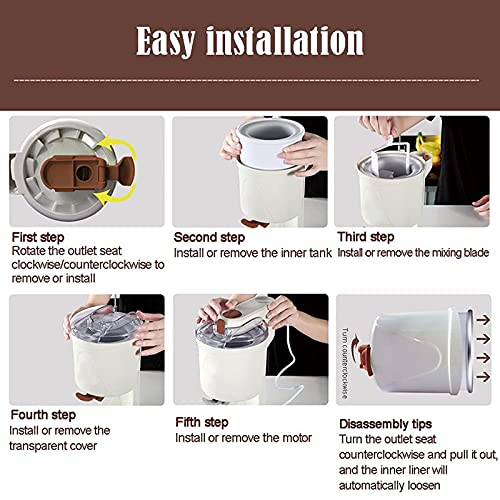 Easy installation

First step
Rotate the outlet seat clockwise/counterclockwise to remove or install

Second step
Install or remove the inner tank

Third step
Install or remove the mixing blade

Fourth step
Install or remove the transparent cover

Fifth step
Install or remove the motor

Turn counterclockwise

Disassembly tips
Turn the outlet seat counterclockwise and pull it out, and the inner liner will automatically loosen