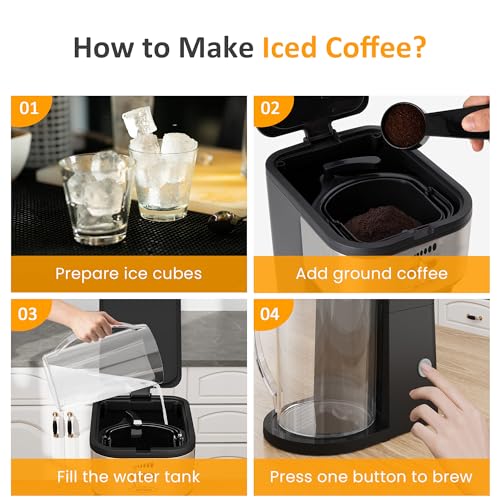 How to Make Iced Coffee?

01

Prepare ice cubes

02

Add ground coffee

03

Fill the water tank

04

Press one button to brew