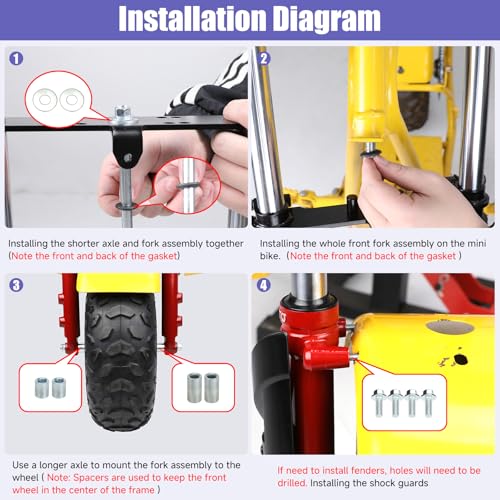 Installation Diagram

1

Installing the shorter axle and fork assembly together (Note the front and back of the gasket)

2

Installing the whole front fork assembly on the mini bike. (Note the front and back of the gasket )

3

Use a longer axle to mount the fork assembly to the wheel ( Note: Spacers are used to keep the front wheel in the center of the frame )

4

If need to install fenders, holes will need to be drilled. Installing the shock guards