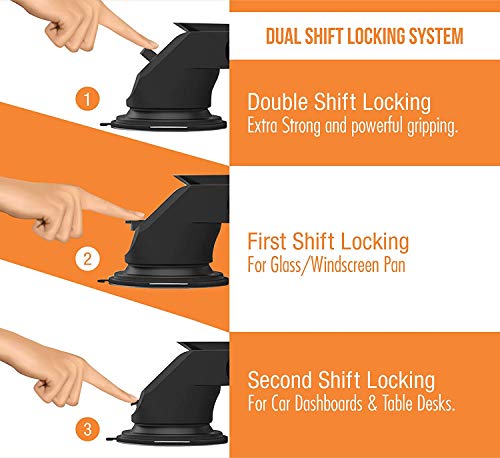 DUAL SHIFT LOCKING SYSTEM

1

Double Shift Locking
Extra Strong and powerful gripping.

2

First Shift Locking
For Glass/Windscreen Pan

3

Second Shift Locking
For Car Dashboards & Table Desks.