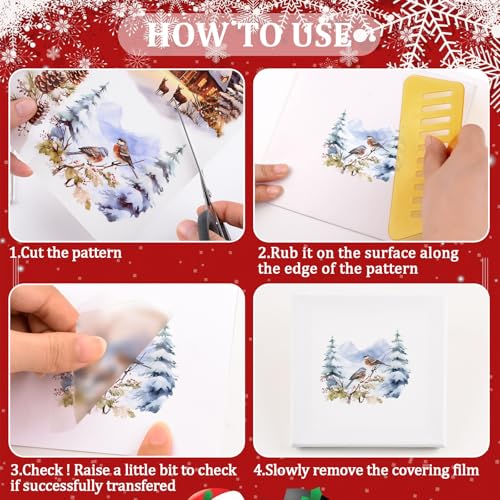 HOW TO USE

1.Cut the pattern

2.Rub it on the surface along the edge of the pattern

3.Check ! Raise a little bit to check if successfully transfered

4.Slowly remove the covering film