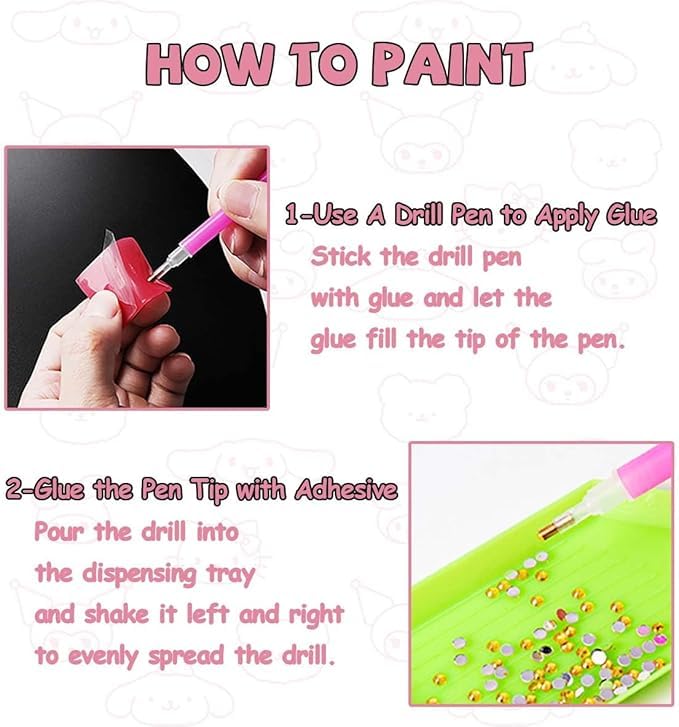 HOW TO PAINT

1-Use A Drill Pen to Apply Glue
Stick the drill pen with glue and let the glue fill the tip of the pen.

2-Glue the Pen Tip with Adhesive
Pour the drill into the dispensing tray and shake it left and right to evenly spread the drill.