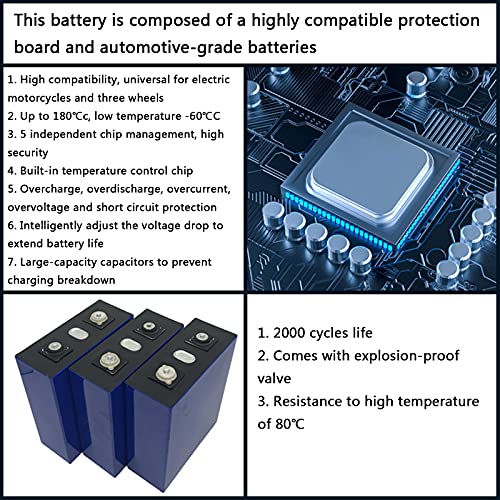 This battery is composed of a highly compatible protection board and automotive-grade batteries

1. High compatibility, universal for electric motorcycles and three wheels
2. Up to 180℃c, low temperature -60℃C
3. 5 independent chip management, high security
4. Built-in temperature control chip
5. Overcharge, overdischarge, overcurrent, overvoltage and short circuit protection
6. Intelligently adjust the voltage drop to extend battery life
7. Large-capacity capacitors to prevent charging breakdown

1. 2000 cycles life
2. Comes with explosion-proof valve
3. Resistance to high temperature of 80℃