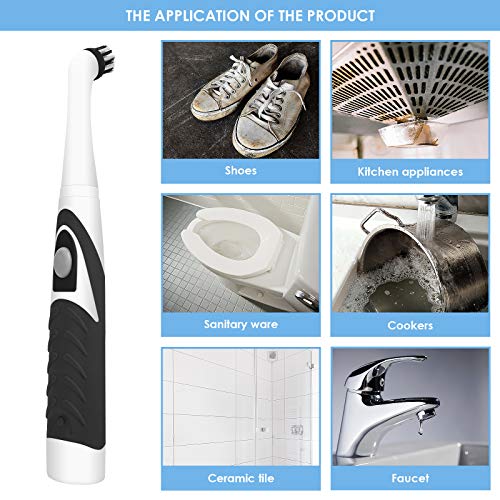 THE APPLICATION OF THE PRODUCT

Shoes

Kitchen appliances

Sanitary ware

Cookers

Ceramic tile

Faucet