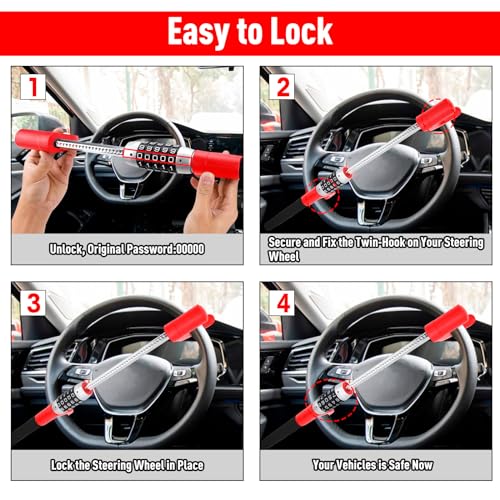 Easy to Lock

1

Unlock, Original Password:00000

2

Secure and Fix the Twin-Hook on Your Steering Wheel

3

Lock the Steering Wheel in Place

4

Your Vehicles is Safe Now