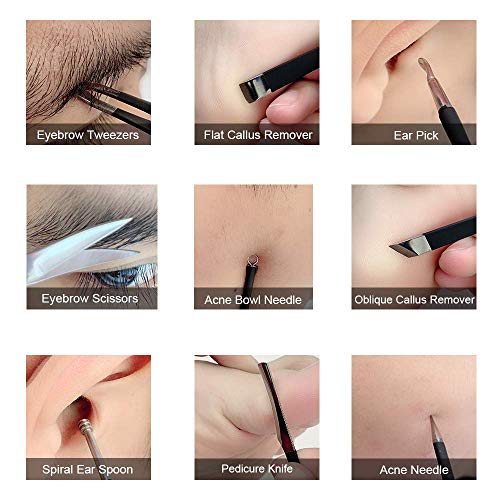 Eyebrow Tweezers

Flat Callus Remover

Ear Pick

Eyebrow Scissors

Acne Bowl Needle

Oblique Callus Remover

Spiral Ear Spoon

Pedicure Knife

Acne Needle