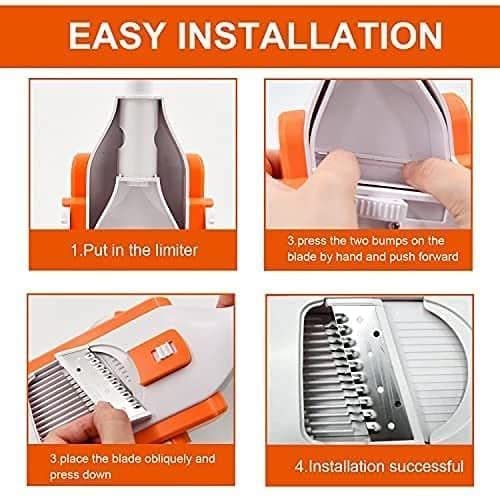 EASY INSTALLATION

1.Put in the limiter

3.press the two bumps on the blade by hand and push forward

3.place the blade obliquely and press down

4.Installation successful