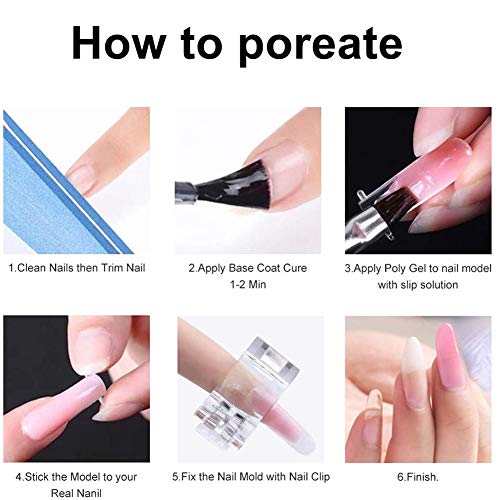 How to poreate

1.Clean Nails then Trim Nail

2.Apply Base Coat Cure 1-2 Min

3.Apply Poly Gel to nail model with slip solution

4.Stick the Model to your Real Nanil

5.Fix the Nail Mold with Nail Clip

6.Finish.