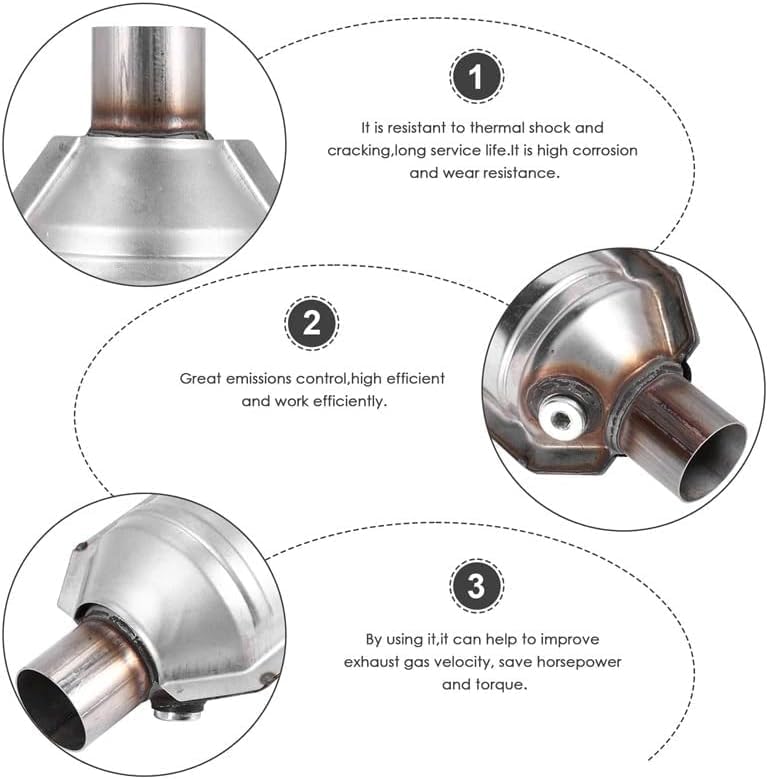 1

It is resistant to thermal shock and cracking,long service life.It is high corrosion and wear resistance.

2

Great emissions control,high efficient and work efficiently.

3

By using it,it can help to improve exhaust gas velocity, save horsepower and torque.