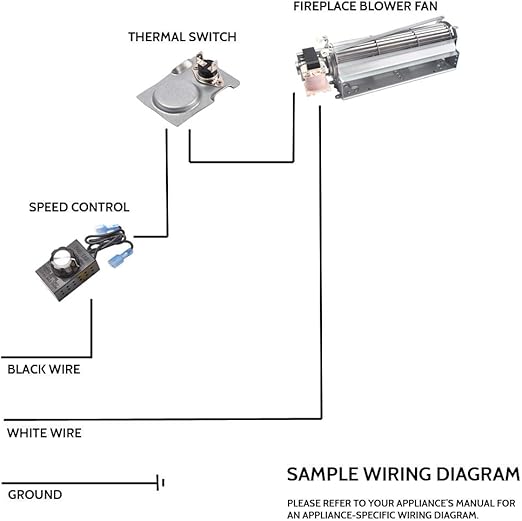 FIREPLACE BLOWER FAN

THERMAL SWITCH

SPEED CONTROL

BLACK WIRE

WHITE WIRE

GROUND

SAMPLE WIRING DIAGRAM

PLEASE REFER TO YOUR APPLIANCE'S MANUAL FOR AN APPLIANCE-SPECIFIC WIRING DIAGRAM.