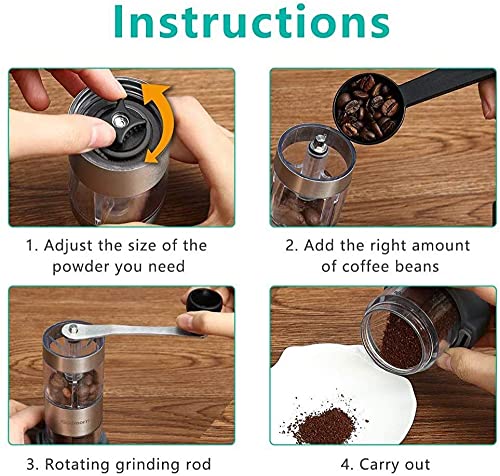 Instructions

1. Adjust the size of the powder you need

2. Add the right amount of coffee beans

3. Rotating grinding rod

4. Carry out