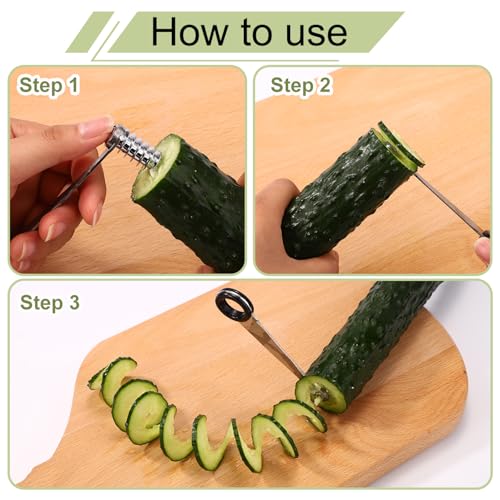 How to use

Step 1

Step 2

Step 3