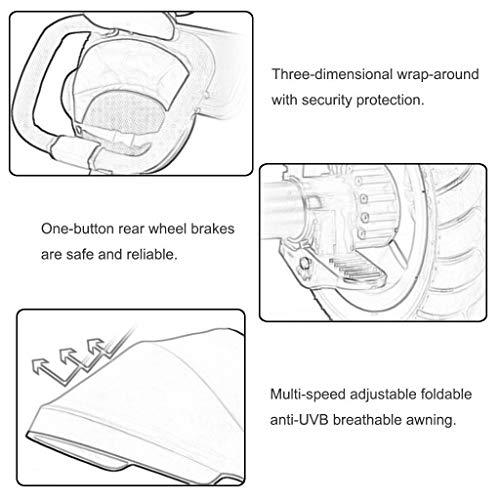 Three-dimensional wrap-around with security protection.

One-button rear wheel brakes are safe and reliable.

Multi-speed adjustable foldable anti-UVB breathable awning.