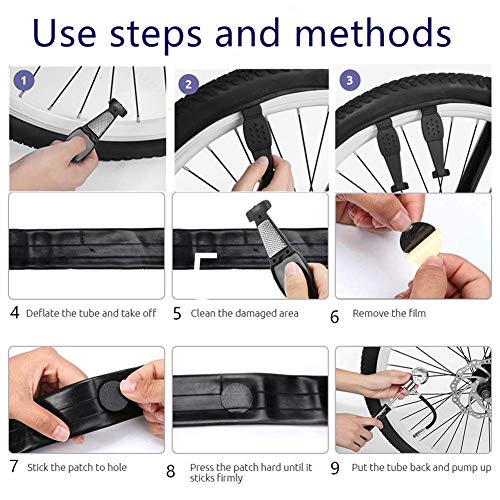 Use steps and methods

1

2

3

4 Deflate the tube and take off

5 Clean the damaged area

6 Remove the film

7 Stick the patch to hole

8 Press the patch hard until it sticks firmly

9 Put the tube back and pump up