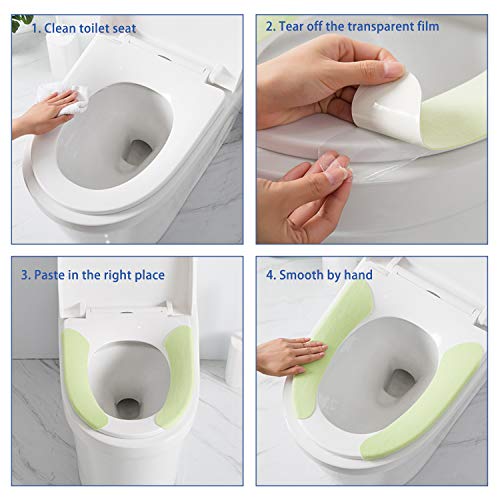 1. Clean toilet seat

2. Tear off the transparent film

3. Paste in the right place

4. Smooth by hand