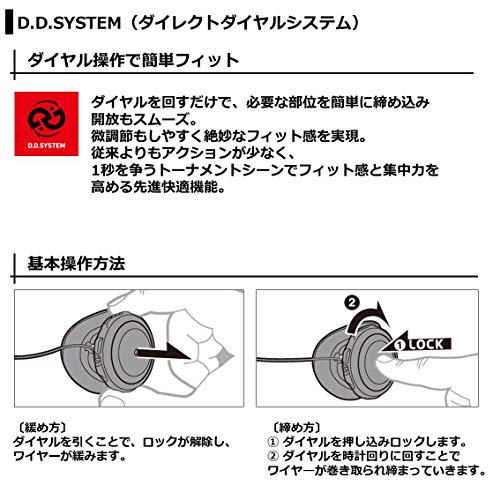 D.D.SYSTEM（ダイレクトダイヤルシステム）

ダイヤル操作で簡単フィット

D.D.SYSTEM

ダイヤルを回すだけで、必要な部位を簡単に締め込み開放もスムーズ。
微調節もしやすく絶妙なフィット感を実現。
従来よりもアクションが少なく、
1秒を争うトーナメントシーンでフィット感と集中力を高める先進快適機能。

基本操作方法

2

1 LOCK

〔緩め方〕
ダイヤルを引くことで、ロックが解除し、ワイヤーが緩みます。

〔締め方〕
① ダイヤルを押し込みロックします。
② ダイヤルを時計回りに回すことでワイヤーが巻き取られ締まっていきます。