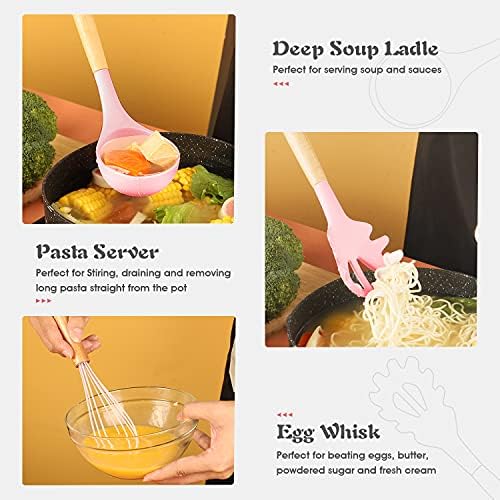 Deep Soup Ladle

Perfect for serving soup and sauces

Pasta Server

Perfect for Stiring, draining and removing long pasta straight from the pot

Egg Whisk

Perfect for beating eggs, butter, powdered sugar and fresh cream