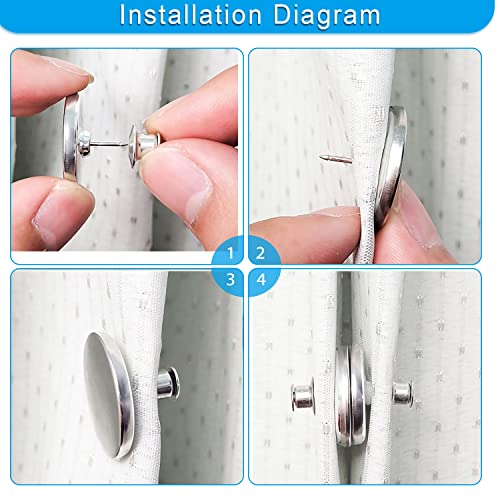 Installation Diagram

1

2

3

4