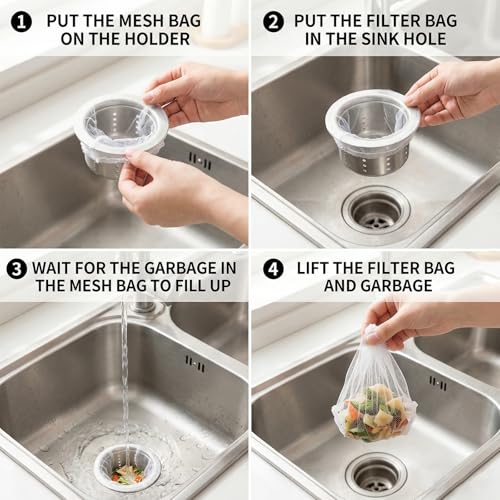 ❶ PUT THE MESH BAG ON THE HOLDER

❷ PUT THE FILTER BAG IN THE SINK HOLE

❸ WAIT FOR THE GARBAGE IN THE MESH BAG TO FILL UP

❹ LIFT THE FILTER BAG AND GARBAGE