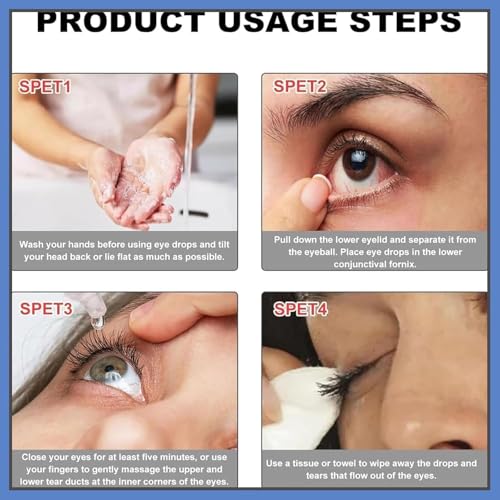 PRODUCT USAGE STEPS

SPET1

Wash your hands before using eye drops and tilt your head back or lie flat as much as possible.

SPET2

Pull down the lower eyelid and separate it from the eyeball. Place eye drops in the lower conjunctival fornix.

SPET3

Close your eyes for at least five minutes, or use your fingers to gently massage the upper and lower tear ducts at the inner corners of the eyes.

SPET4

Use a tissue or towel to wipe away the drops and tears that flow out of the eyes.