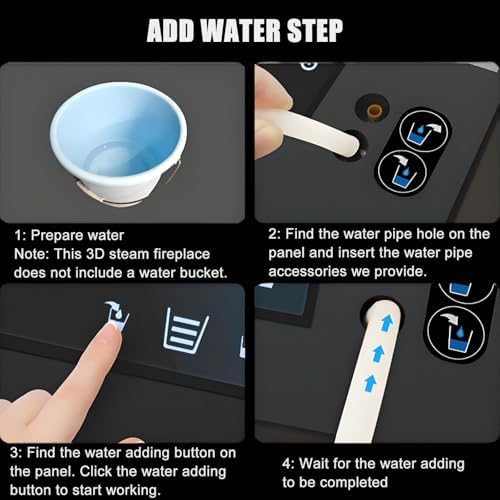 ADD WATER STEP

1: Prepare water
Note: This 3D steam fireplace does not include a water bucket.

2: Find the water pipe hole on the panel and insert the water pipe accessories we provide.

3: Find the water adding button on the panel. Click the water adding button to start working.

4: Wait for the water adding to be completed