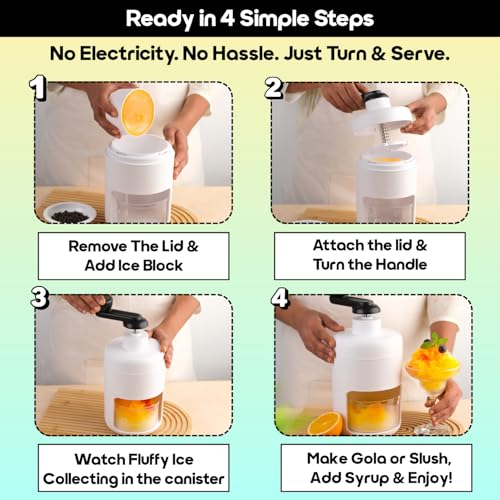 Ready in 4 Simple Steps

No Electricity. No Hassle. Just Turn & Serve.

1

Remove The Lid & Add Ice Block

2

Attach the lid & Turn the Handle

3

Watch Fluffy Ice Collecting in the canister

4

Make Gola or Slush, Add Syrup & Enjoy!