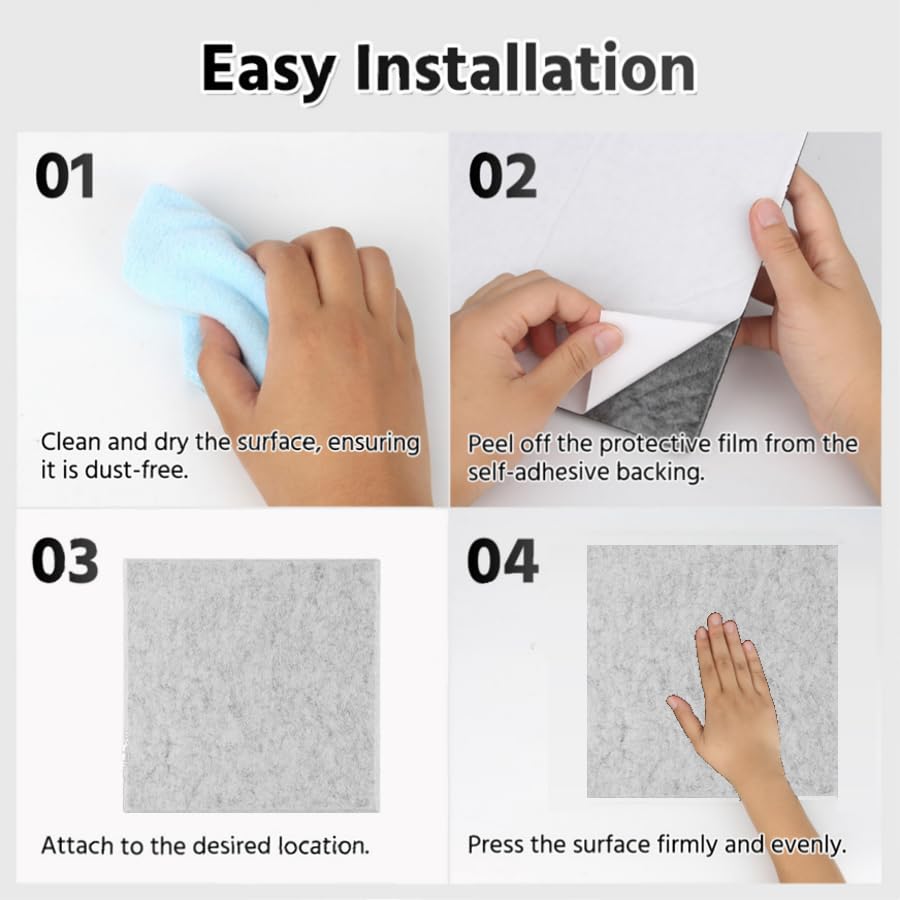 Easy Installation

01

Clean and dry the surface, ensuring it is dust-free.

02

Peel off the protective film from the self-adhesive backing.

03

Attach to the desired location.

04

Press the surface firmly and evenly.