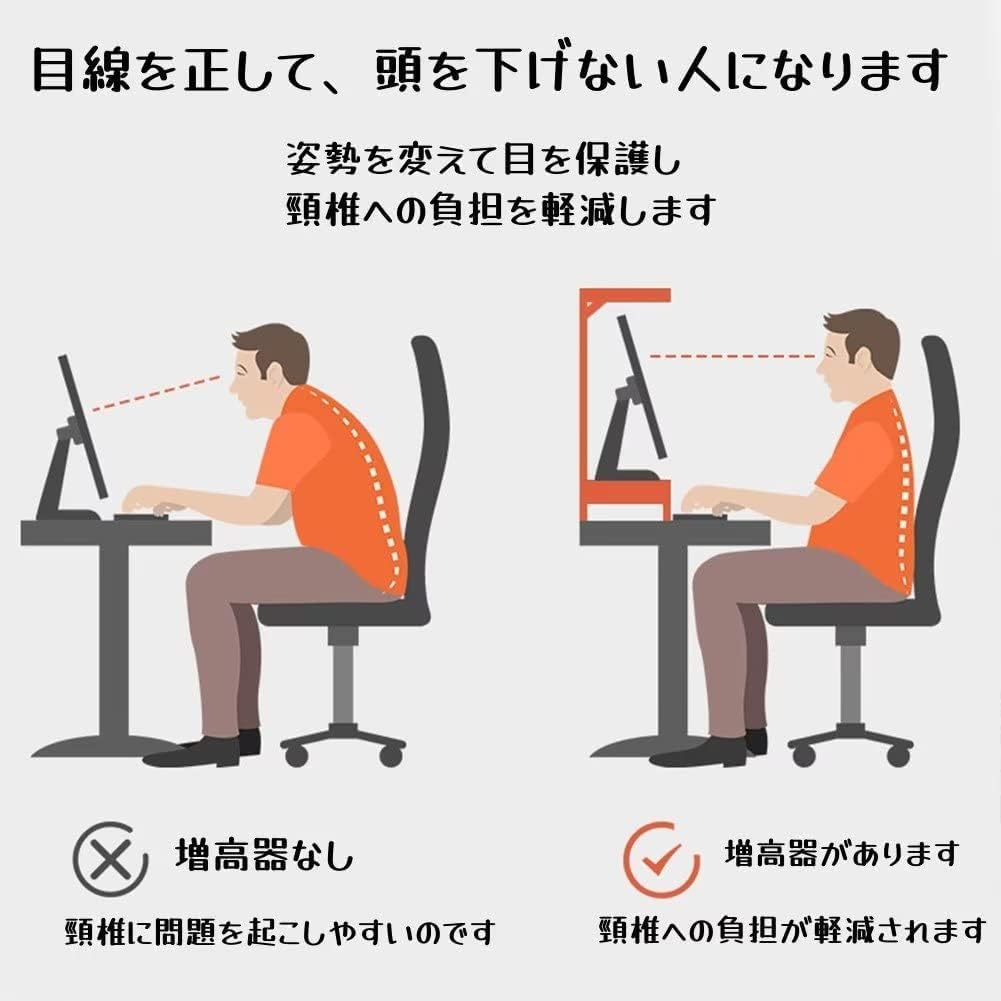 目線を正して、頭を下げない人になります

姿勢を変えて目を保護し
頸椎への負担を軽減します

増高器なし
頸椎に問題を起こしやすいのです

増高器があります
頸椎への負担が軽減されます