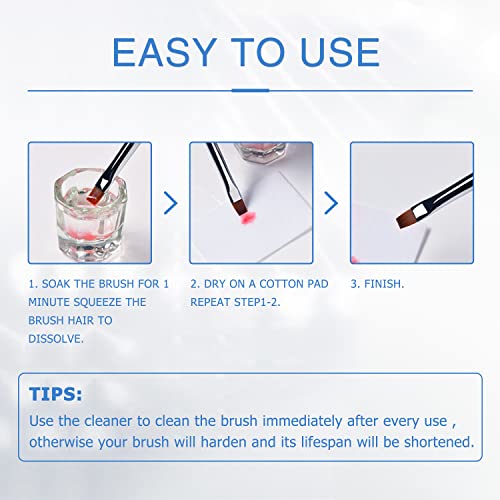 EASY TO USE

1. SOAK THE BRUSH FOR 1 MINUTE SQUEEZE THE BRUSH HAIR TO DISSOLVE.

2. DRY ON A COTTON PAD REPEAT STEP1-2.

3. FINISH.

TIPS:
Use the cleaner to clean the brush immediately after every use , otherwise your brush will harden and its lifespan will be shortened.