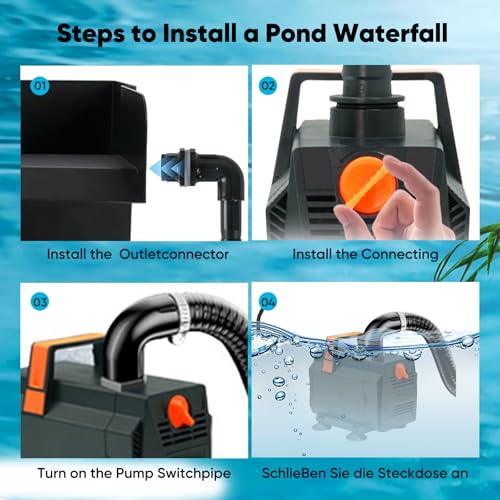 Steps to Install a Pond Waterfall

01

Install the Outletconnector

02

Install the Connecting

03

Turn on the Pump Switchpipe

04

SchlieBen Sie die Steckdose an