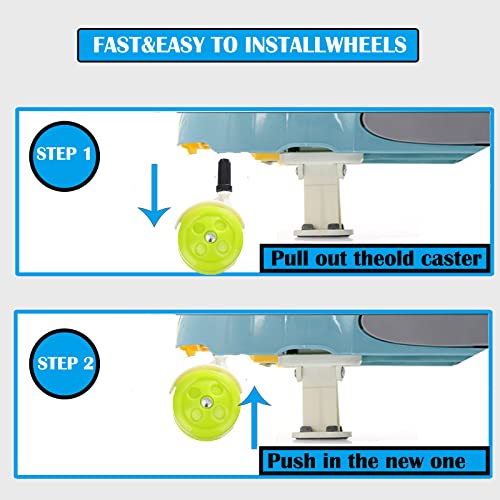 FAST&EASY TO INSTALLWHEELS

STEP 1

Pull out theold caster

STEP 2

Push in the new one