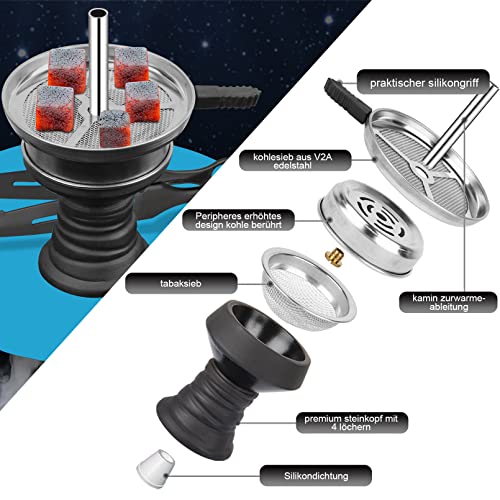 praktischer silikongriff

kohlesieb aus V2A edelstahl

Peripheres erhöhtes design kohle berührt

tabaksieb

kamin zurwarme-ableitung

premium steinkopf mit 4 löchern

Silikondichtung